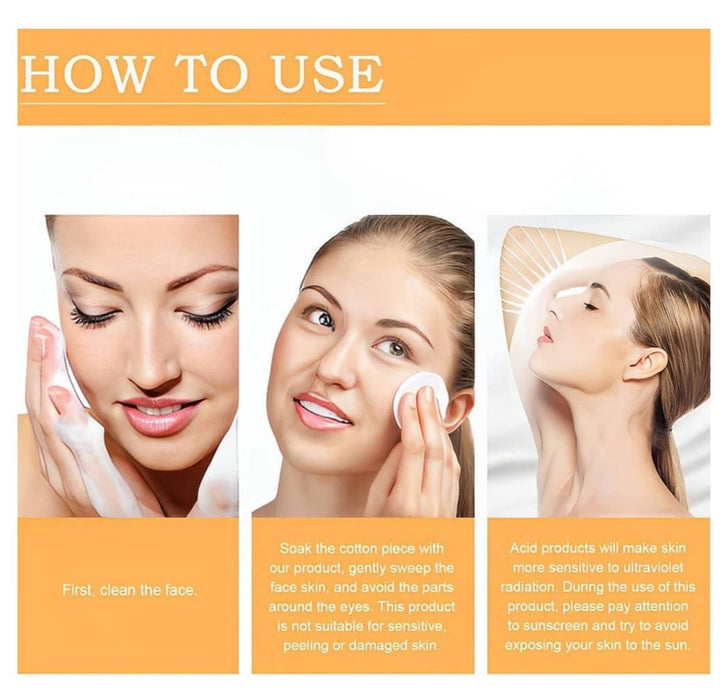 HOW TO USE

First, clean the face.

Soak the cotton piece with our product, gently sweep the face skin, and avoid the parts around the eyes. This product is not suitable for sensitive, peeling or damaged skin.

Acid products will make skin more sensitive to ultraviolet radiation. During the use of this product, please pay attention to sunscreen and try to avoid exposing your skin to the sun.